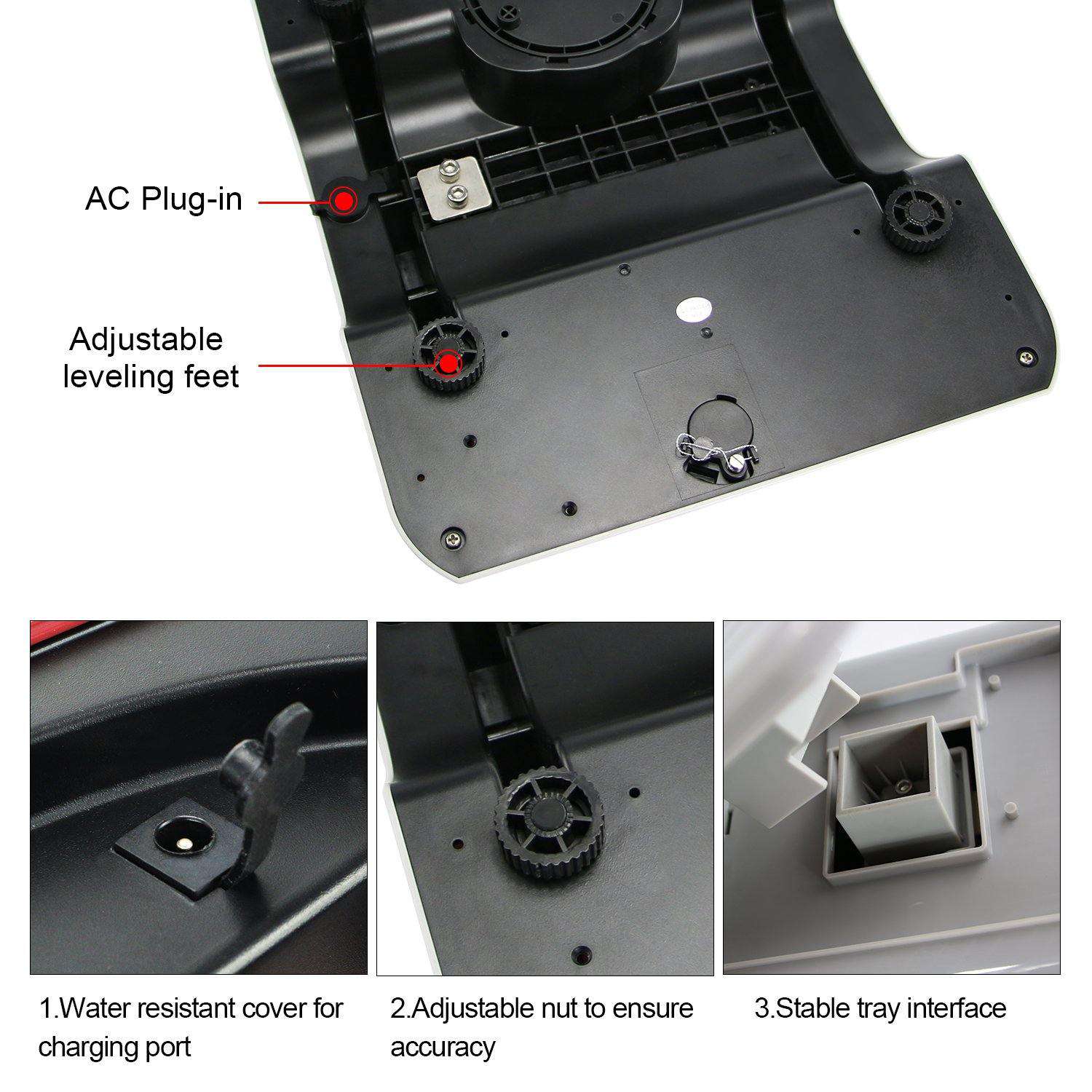 AC Plug-in

Adjustable leveling feet

1.Water resistant cover for charging port

2.Adjustable nut to ensure accuracy

3.Stable tray interface